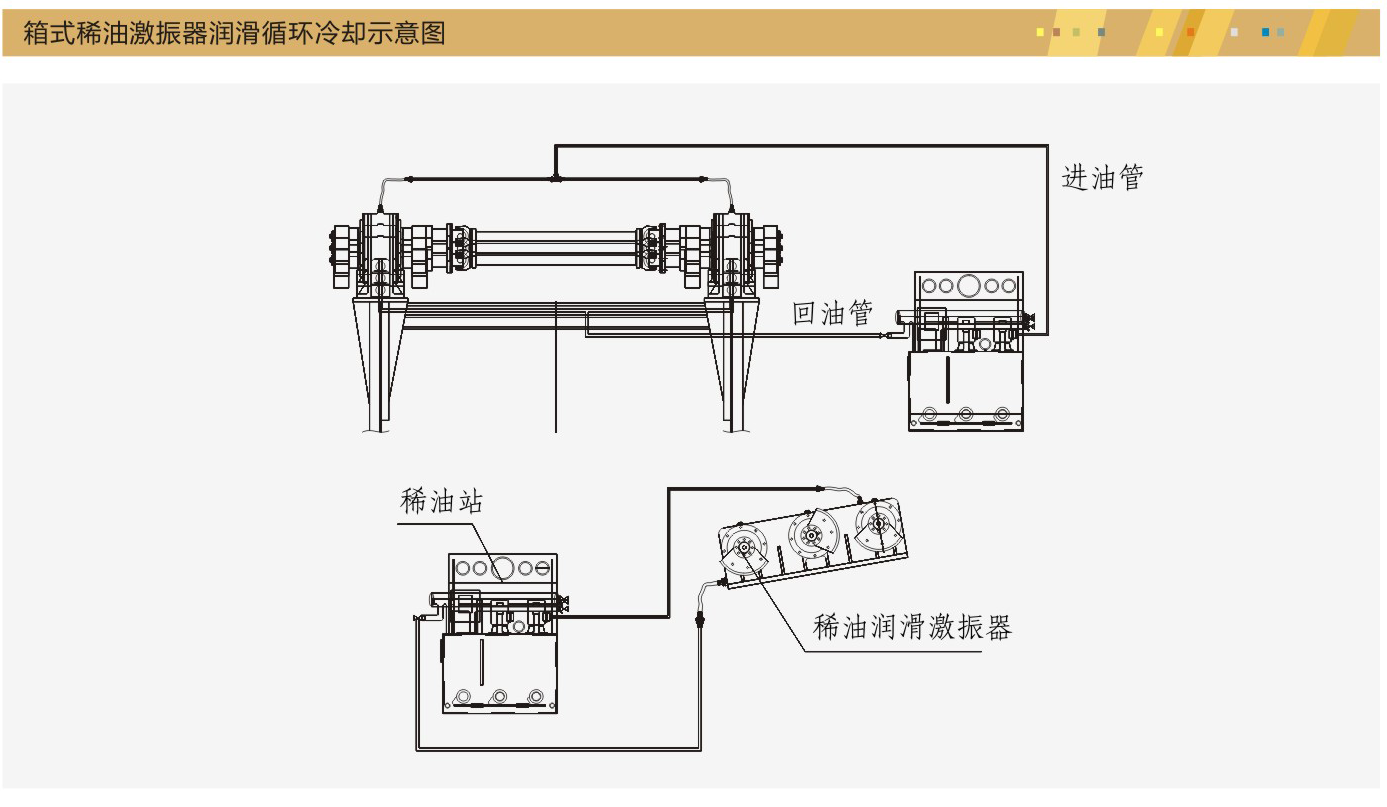 箱式稀油激振器润滑循环冷却示意图

进油管

回油管

稀油站

稀油润滑激振器